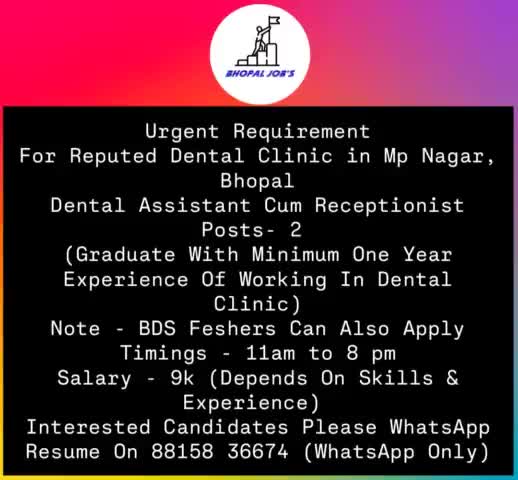 BHOPAL JOB'S

Urgent Requirement
For Reputed Dental Clinic in Mp Nagar, Bhopal
Dental Assistant Cum Receptionist
Posts- 2
(Graduate With Minimum One Year Experience Of Working In Dental Clinic)
Note - BDS Feshers Can Also Apply
Timings - 11am to 8 pm
Salary - 9k (Depends On Skills & Experience)
Interested Candidates Please WhatsApp Resume On 88158 36674 (WhatsApp Only)